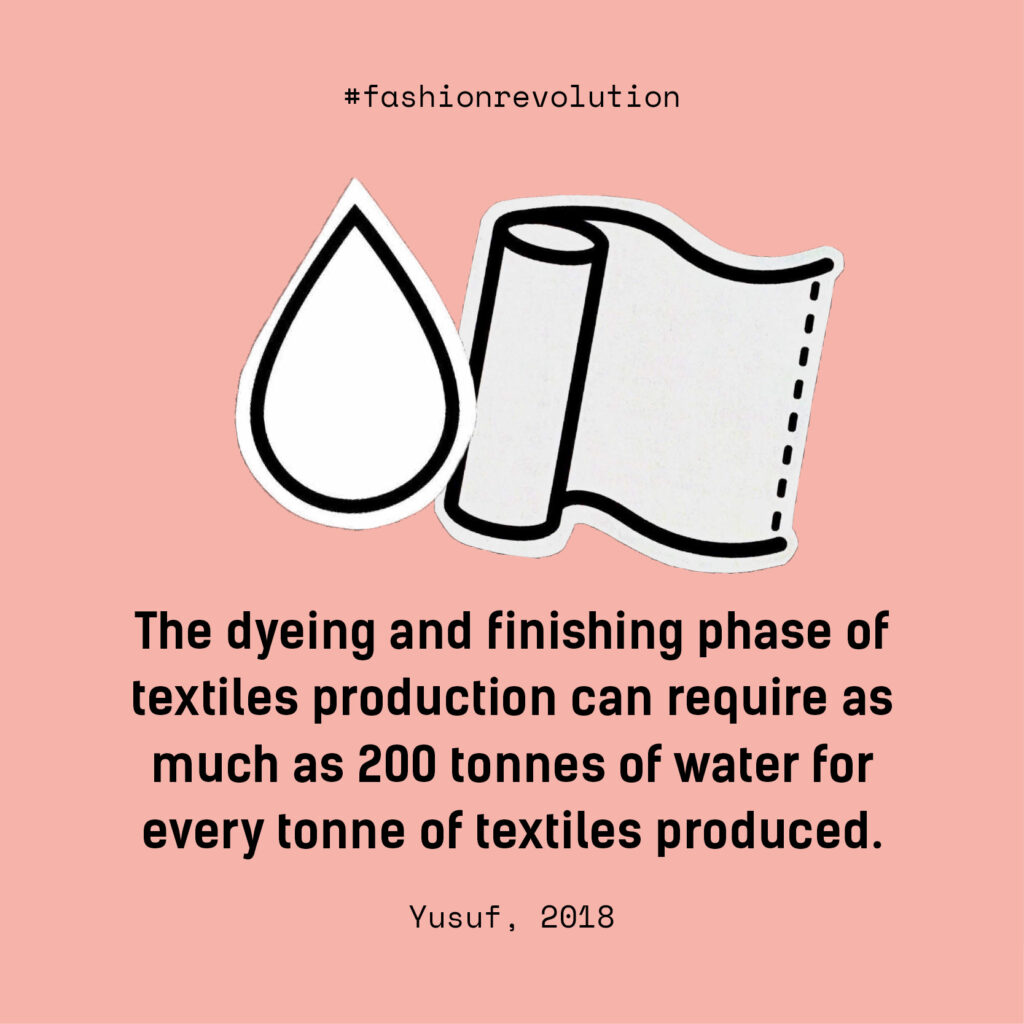 #fashionrevolution

The dyeing and finishing phase of textiles production can require as much as 200 tonnes of water for every tonne of textiles produced.

Yusuf, 2018