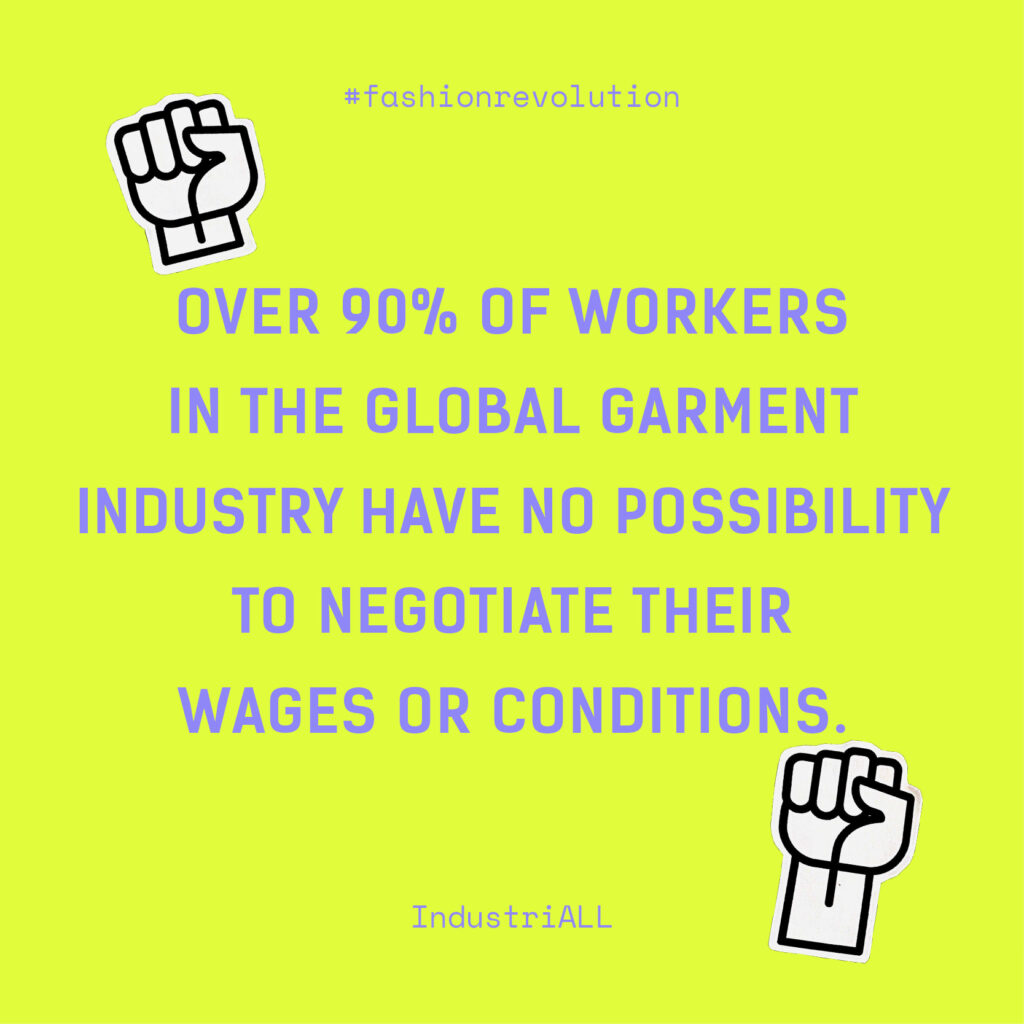 #fashionrevolution

OVER 90% OF WORKERS IN THE GLOBAL GARMENT INDUSTRY HAVE NO POSSIBILITY TO NEGOTIATE THEIR WAGES OR CONDITIONS.

IndustriALL