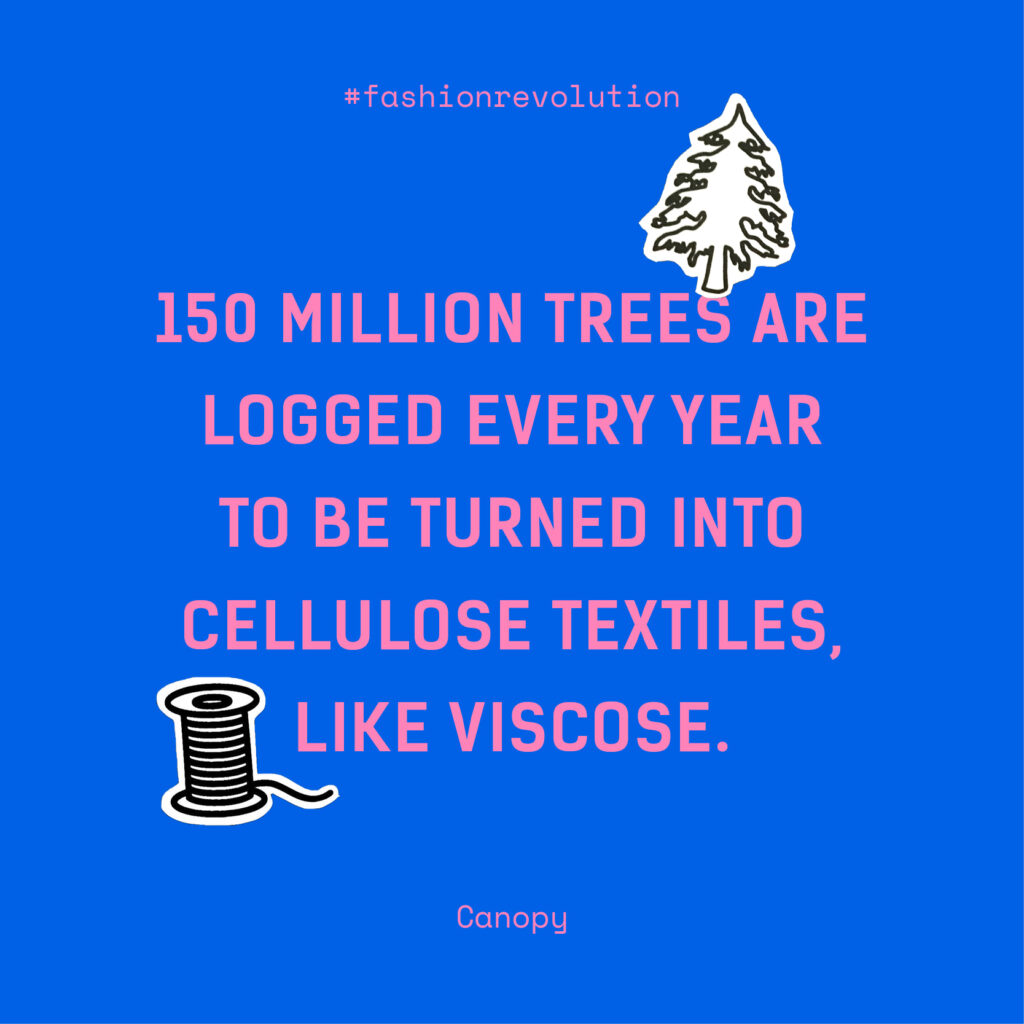 #fashionrevolution

150 MILLION TREES ARE LOGGED EVERY YEAR TO BE TURNED INTO CELLULOSE TEXTILES, LIKE VISCOSE.

Canopy